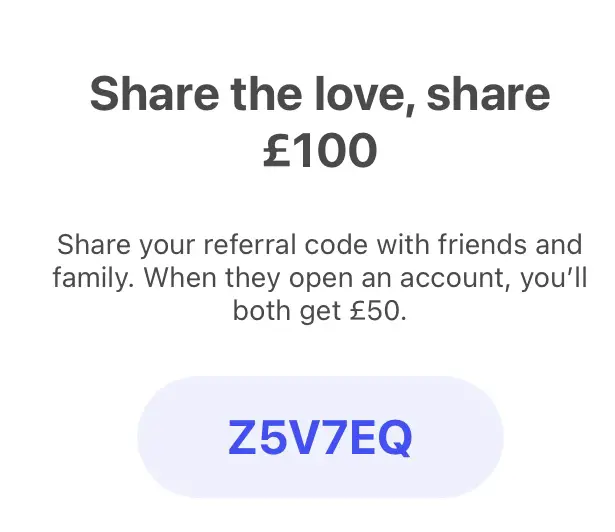 Share the love, share £100

Share your referral code with friends and family. When they open an account, you'll both get £50.

Z5V7EQ